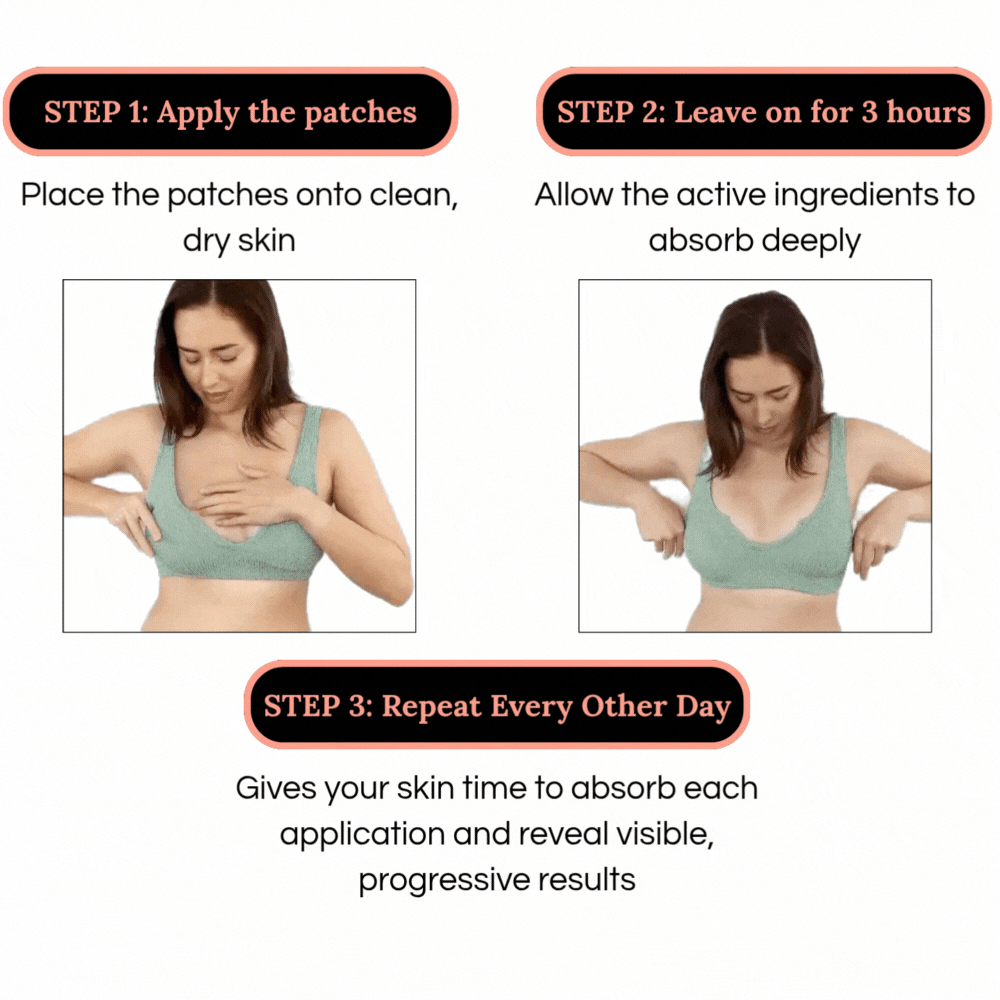 STEP 1: Apply the patches

Place the patches onto clean, dry skin

STEP 2: Leave on for 3 hours

Allow the active ingredients to absorb deeply

STEP 3: Repeat Every Other Day

Gives your skin time to absorb each application and reveal visible, progressive results